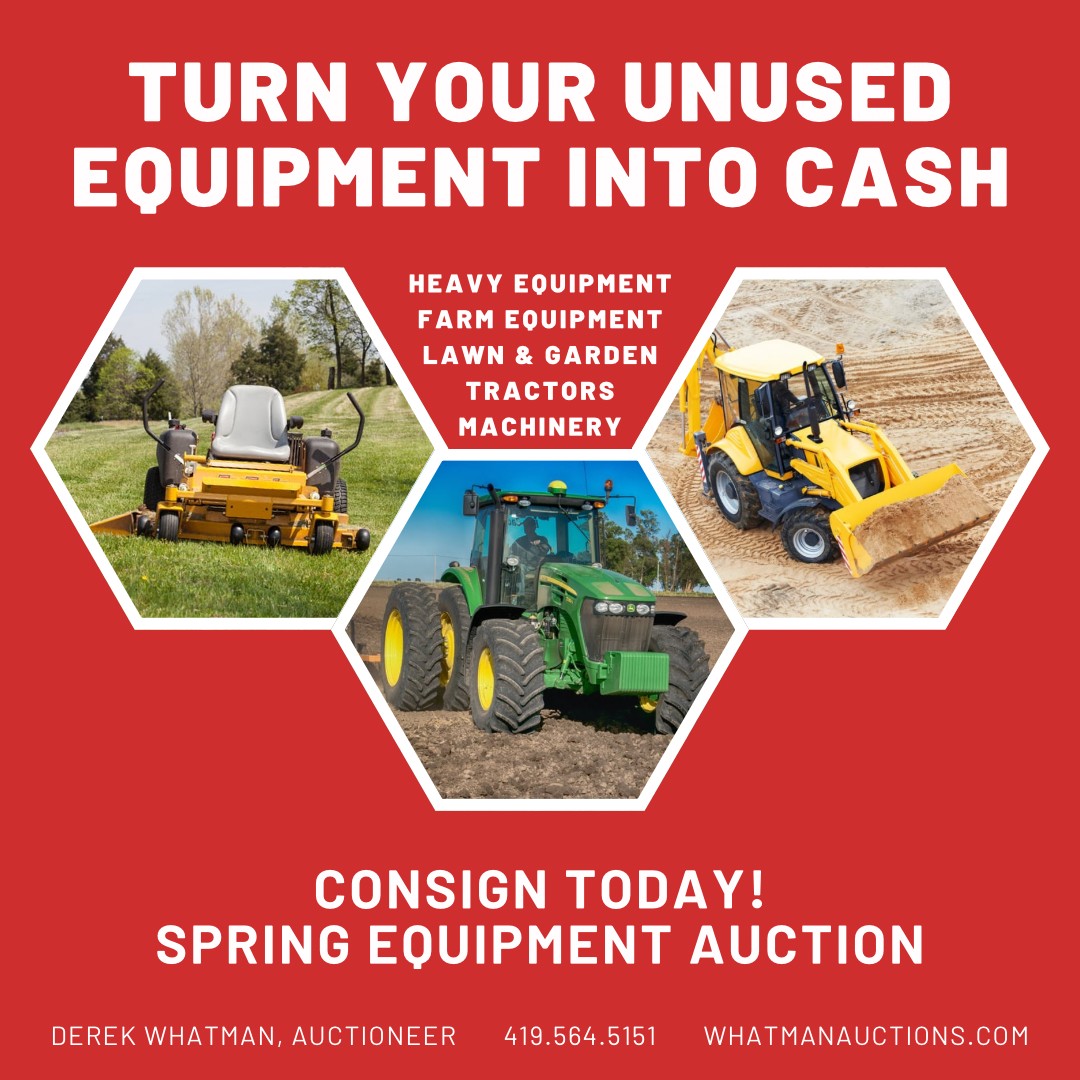 TURN YOUR UNUSED EQUIPMENT INTO CASH

HEAVY EQUIPMENT
FARM EQUIPMENT
LAWN & GARDEN
TRACTORS
MACHINERY

CONSIGN TODAY!
SPRING EQUIPMENT AUCTION

DEREK WHATMAN, AUCTIONEER 419.564.5151 WHATMANAUCTIONS.COM